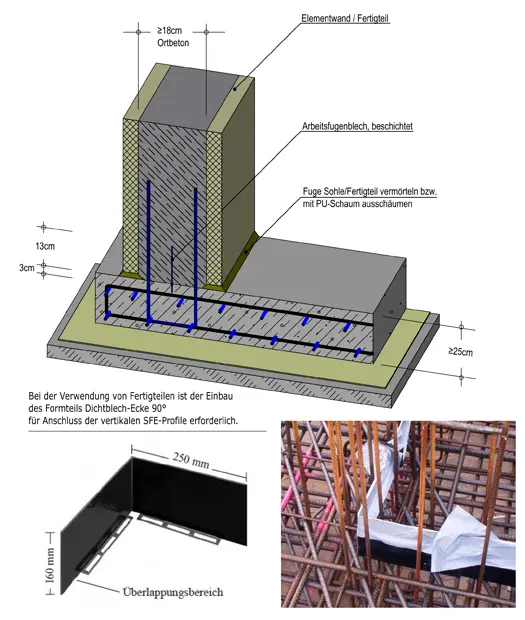 ≥18cm
Ortbeton

Elementwand / Fertigteil

Arbeitsfugenblech, beschichtet

Fuge Sohle/Fertigteil vermörteln bzw. mit PU-Schaum ausschäumen

13cm

3cm

≥25cm

Bei der Verwendung von Fertigteilen ist der Einbau des Formteils Dichtblech-Ecke 90° für Anschluss der vertikalen SFE-Profile erforderlich.

250 mm

160 mm

Überlappungsbereich